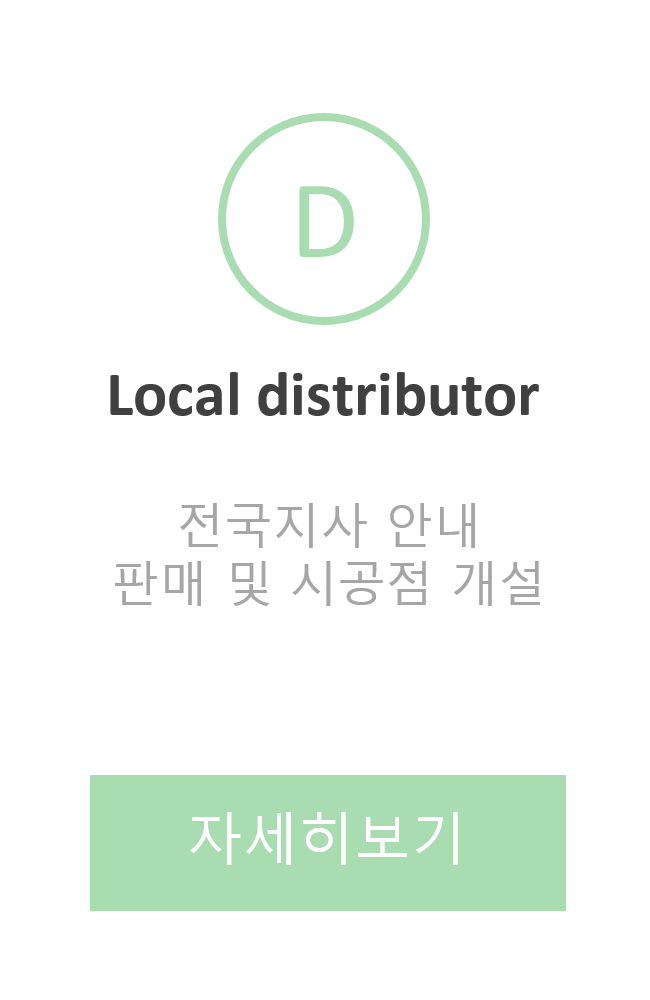 D

Local distributor

전국지사 안내
판매 및 시공점 개설

자세히보기